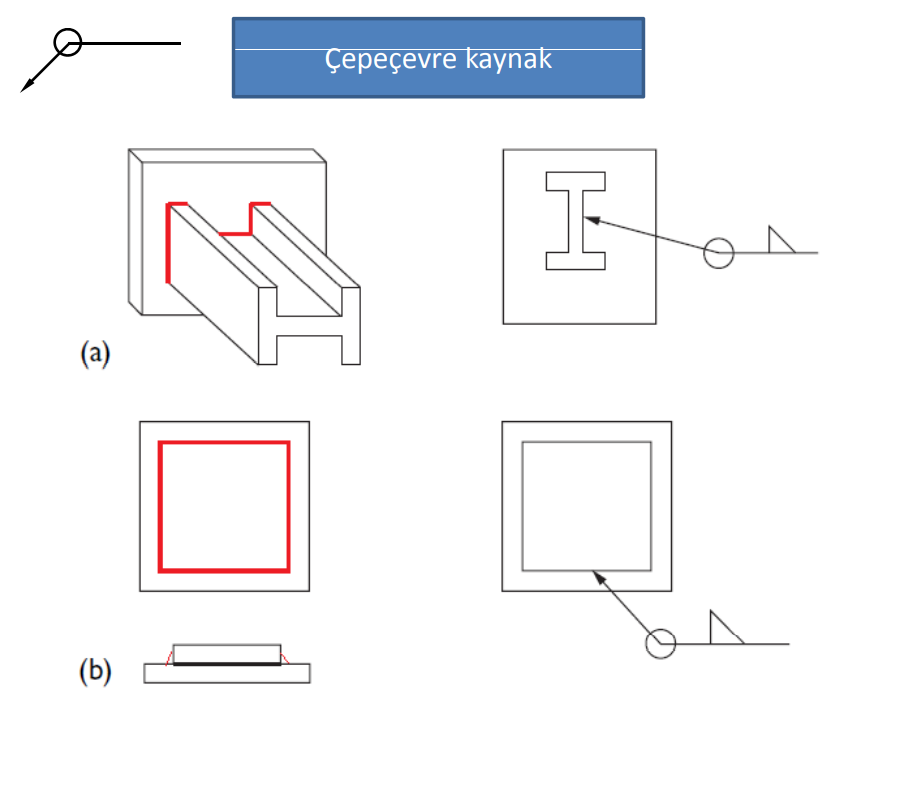 Çepeçevre kaynak

(a)

(b)